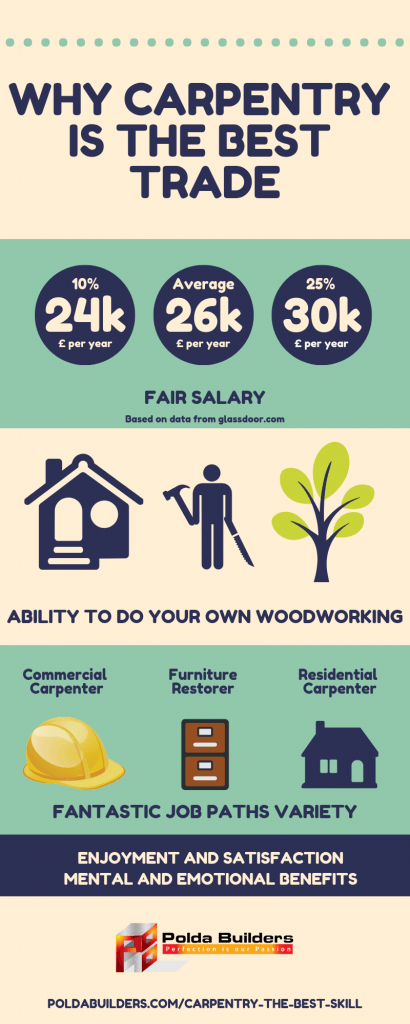 WHY CARPENTRY IS THE BEST TRADE

10%
24k
£ per year

Average
26k
£ per year

25%
30k
£ per year

FAIR SALARY
Based on data from glassdoor.com

ABILITY TO DO YOUR OWN WOODWORKING

Commercial Carpenter

Furniture Restorer

Residential Carpenter

FANTASTIC JOB PATHS VARIETY

ENJOYMENT AND SATISFACTION
MENTAL AND EMOTIONAL BENEFITS

Polda Builders
Perfection is our Passion

POLDABUILDERS.COM/CARPENTRY-THE-BEST-SKILL